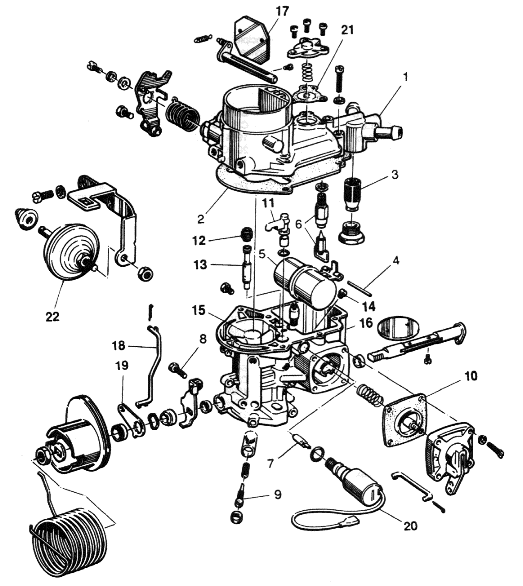 17
21
1
3
2
11
6
12
5
13
4
14
22
15
16
18
8
19
10
7
9
20